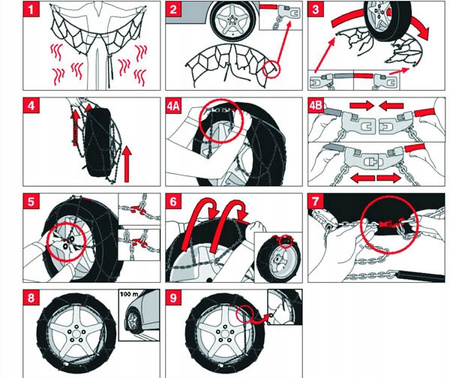 1

2

3

4

4A

4B

5

6

7

8

100 m

9